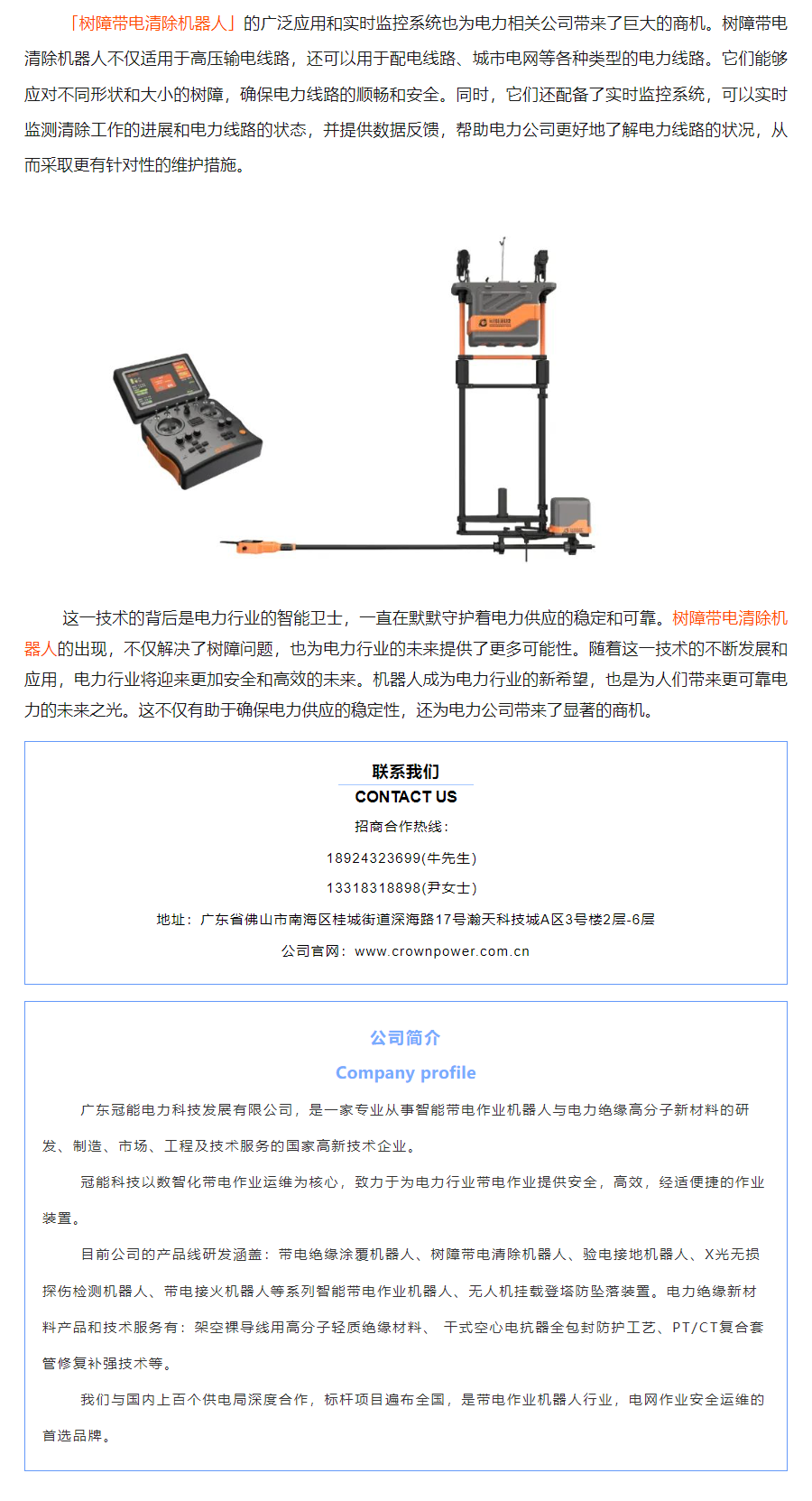 「树障带电清除机器人」的广泛应用和实时监控系统也为电力相关公司带来了巨大的商机。树障带电清除机器人不仅适用于高压输电线路，还可以用于配电线路、城市电网等各种类型的电力线路。它们能够应对不同形状和大小的树障，确保电力线路的顺畅和安全。同时，它们还配备了实时监控系统，可以实时监测清除工作的进展和电力线路的状态，并提供数据反馈，帮助电力公司更好地了解电力线路的状况，从而采取更有针对性的维护措施。

这一技术的背后是电力行业的智能卫士，一直在默默守护着电力供应的稳定和可靠。树障带电清除机器人的出现，不仅解决了树障问题，也为电力行业的未来提供了更多可能性。随着这一技术的不断发展和应用，电力行业将迎来更加安全和高效的未来。机器人成为电力行业的新希望，也是为人们带来更可靠电力的未来之光。这不仅有助于确保电力供应的稳定性，还为电力公司带来了显著的商机。

联系我们
CONTACT US
招商合作热线：
18924323699(牛先生)
13318318898(尹女士)
地址：广东省佛山市南海区桂城街道深海路17号瀚天科技城A区3号楼2层-6层
公司官网：www.crownpower.com.cn

公司简介
Company profile
广东冠能电力科技发展有限公司，是一家专业从事智能带电作业机器人与电力绝缘高分子新材料的研发、制造、市场、工程及技术服务的国家高新技术企业。
冠能科技以数智化带电作业运维为核心，致力于为电力行业带电作业提供安全，高效，经适便捷的作业装置。
目前公司的产品线研发涵盖：带电绝缘涂覆机器人、树障带电清除机器人、验电接地机器人、X光无损探伤检测机器人、带电接火机器人等系列智能带电作业机器人、无人机挂载登塔防坠落装置。电力绝缘新材料产品和技术服务有：架空裸导线用高分子轻质绝缘材料、 干式空心电抗器全包封防护工艺、PT/CT复合套管修复补强技术等。
我们与国内上百个供电局深度合作，标杆项目遍布全国，是带电作业机器人行业，电网作业安全运维的首选品牌。